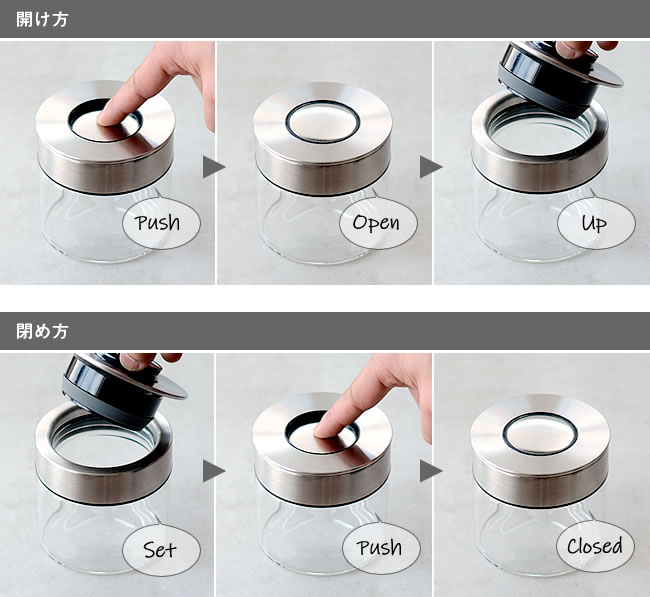 開け方

Push

Open

Up

閉め方

Set

Push

Closed